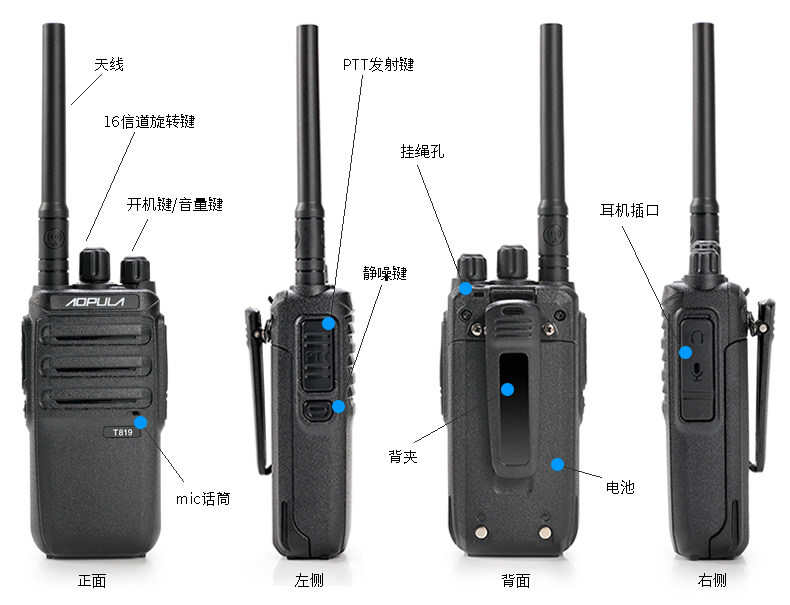 天线

16信道旋转键

开机键/音量键

AOPULA

T819

mic话筒

正面

PTT发射键

静噪键

左侧

挂绳孔

背夹

电池

背面

耳机插口

右侧